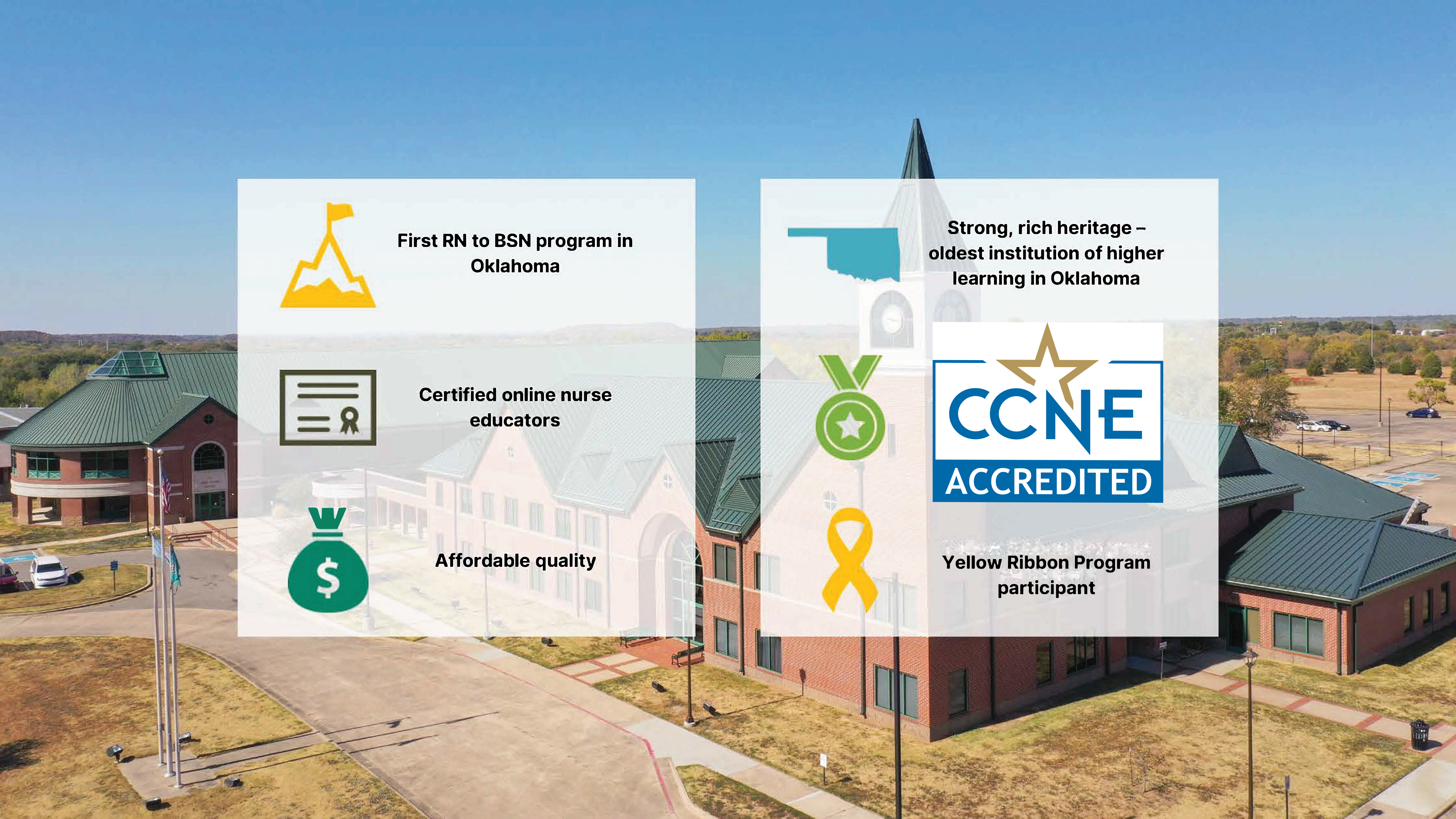 First RN to BSN program in Oklahoma

Certified online nurse educators

$

Affordable quality

Strong, rich heritage – oldest institution of higher learning in Oklahoma

CCNE ACCREDITED

Yellow Ribbon Program participant